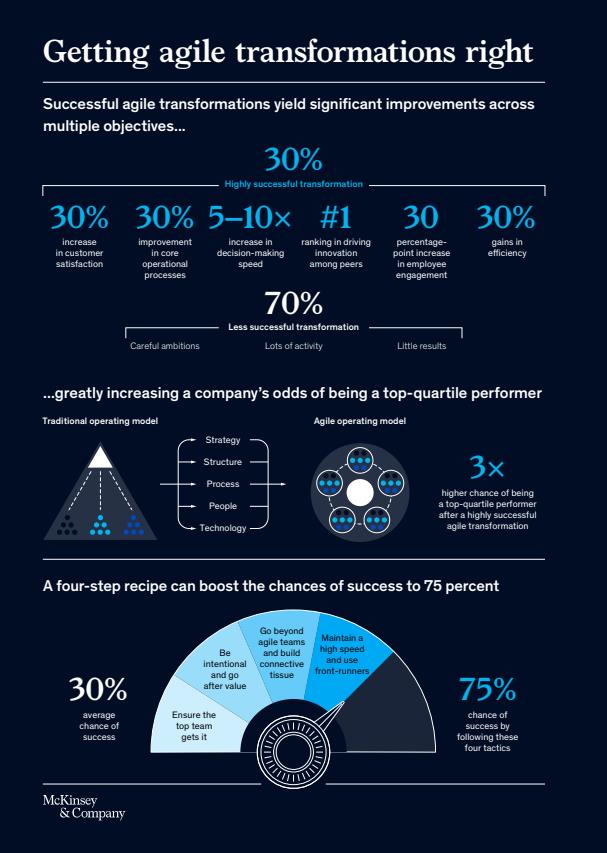 Getting agile transformations right

Successful agile transformations yield significant improvements across multiple objectives...

30%
Highly successful transformation

30%
increase in customer satisfaction

30%
improvement in core operational processes

5–10×
increase in decision-making speed

#1
ranking in driving innovation among peers

30
percentage-point increase in employee engagement

30%
gains in efficiency

70%
Less successful transformation

Careful ambitions

Lots of activity

Little results

...greatly increasing a company's odds of being a top-quartile performer

Traditional operating model

Strategy
Structure
Process
People
Technology

Agile operating model

3×
higher chance of being a top-quartile performer after a highly successful agile transformation

A four-step recipe can boost the chances of success to 75 percent

30%
average chance of success

Ensure the top team gets it

Be intentional and go after value

Go beyond agile teams and build connective tissue

Maintain a high speed and use front-runners

75%
chance of success by following these four tactics

McKinsey & Company